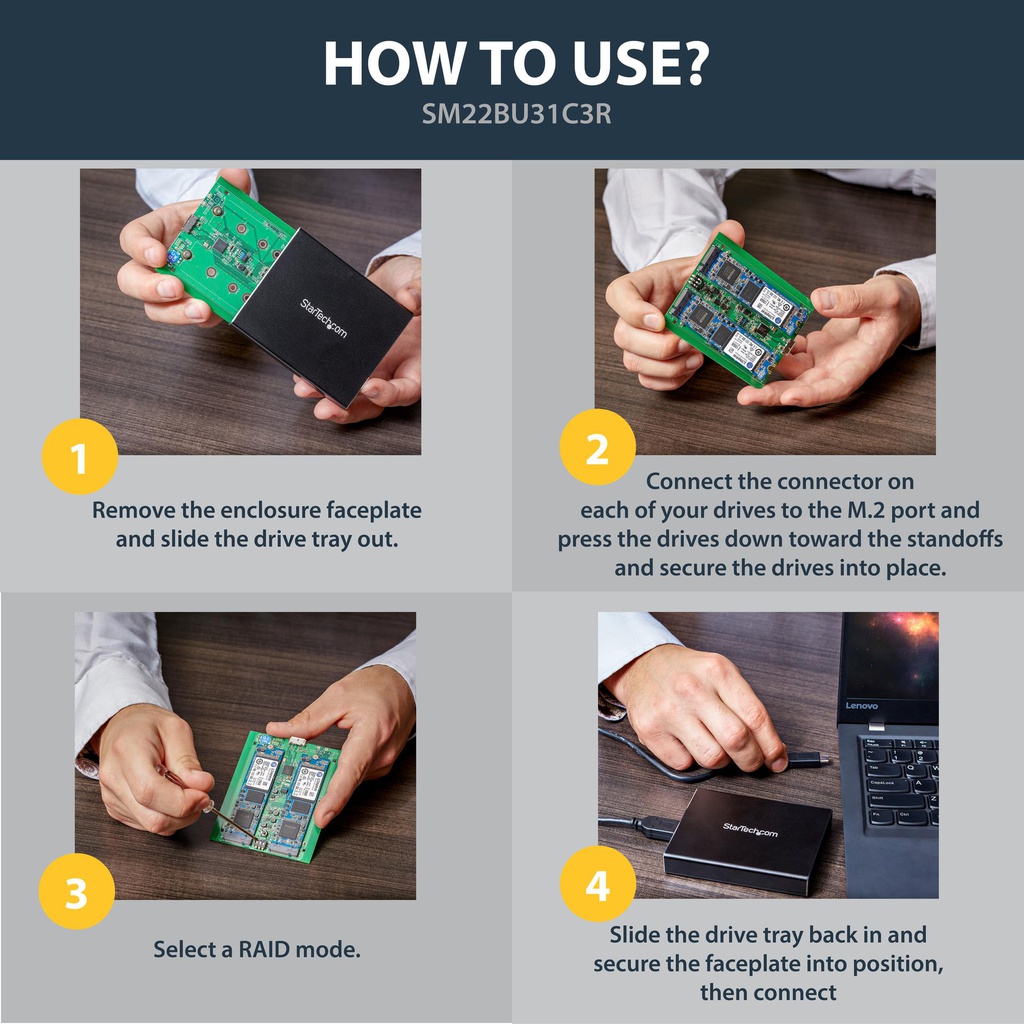 HOW TO USE?
SM22BU31C3R

StarTech.com

1

Remove the enclosure faceplate and slide the drive tray out.

2

Connect the connector on each of your drives to the M.2 port and press the drives down toward the standoffs and secure the drives into place.

3

Select a RAID mode.

Lenovo

StarTech.com

4

Slide the drive tray back in and secure the faceplate into position, then connect