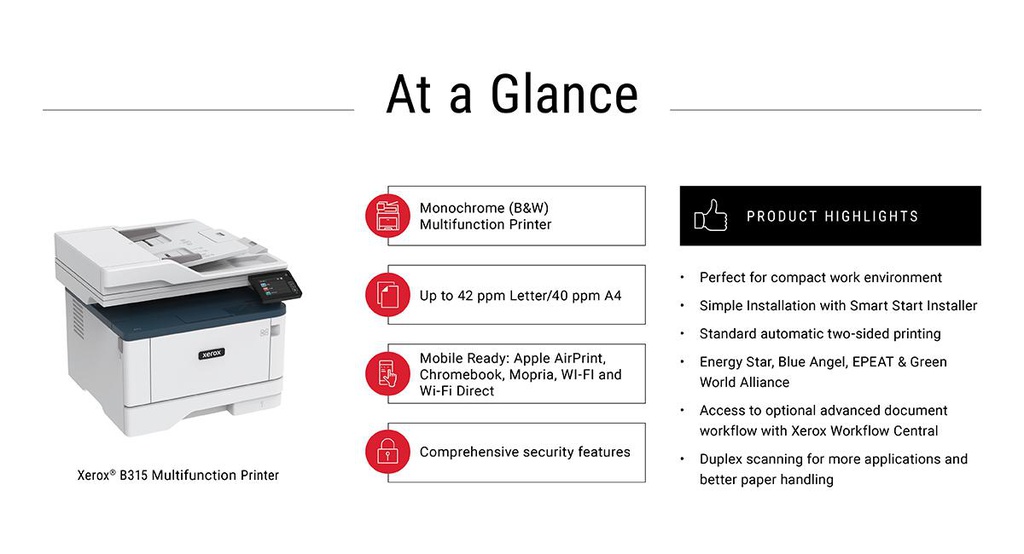 At a Glance

xerox

Xerox® B315 Multifunction Printer

Monochrome (B&W) Multifunction Printer

Up to 42 ppm Letter/40 ppm A4

Mobile Ready: Apple AirPrint, Chromebook, Mopria, WI-FI and Wi-Fi Direct

Comprehensive security features

PRODUCT HIGHLIGHTS

• Perfect for compact work environment
• Simple Installation with Smart Start Installer
• Standard automatic two-sided printing
• Energy Star, Blue Angel, EPEAT & Green World Alliance
• Access to optional advanced document workflow with Xerox Workflow Central
• Duplex scanning for more applications and better paper handling