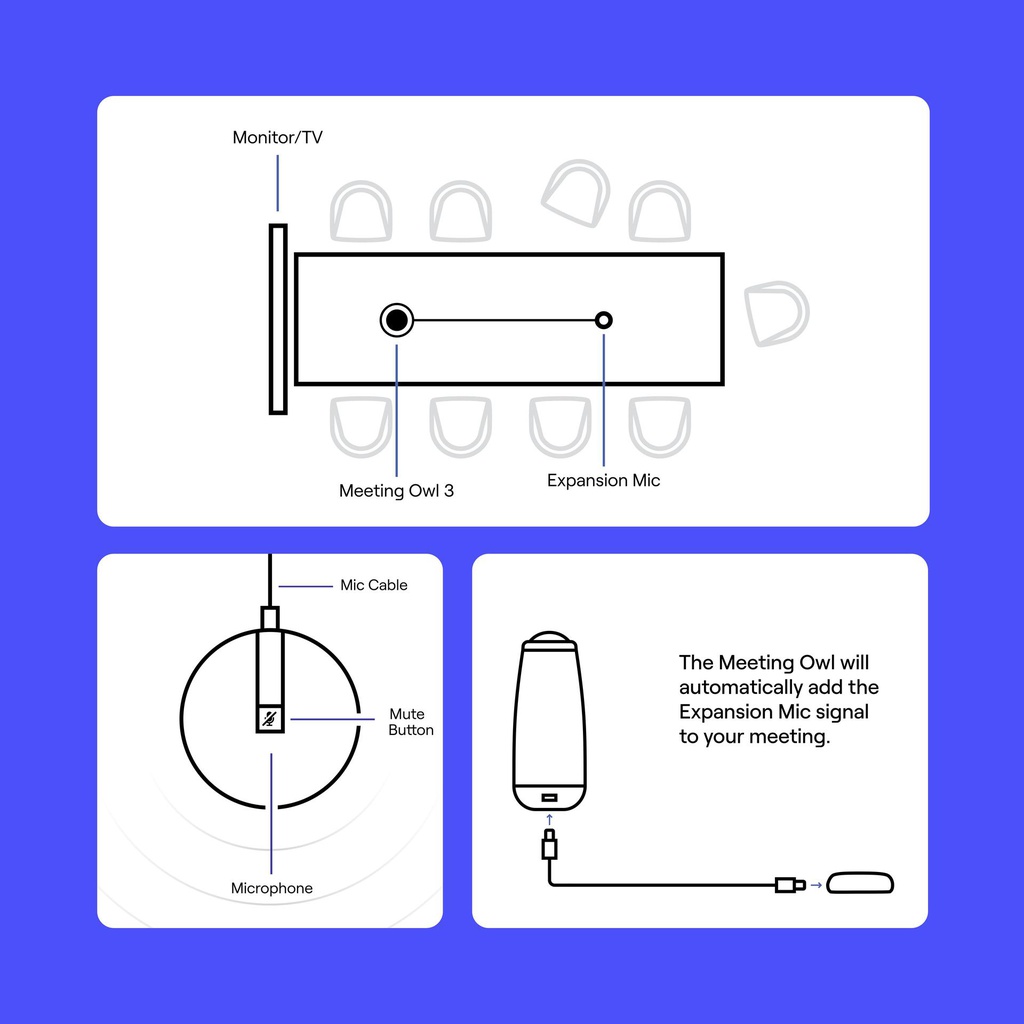 Monitor/TV

Meeting Owl 3

Expansion Mic

Mic Cable

Mute Button

Microphone

The Meeting Owl will automatically add the Expansion Mic signal to your meeting.